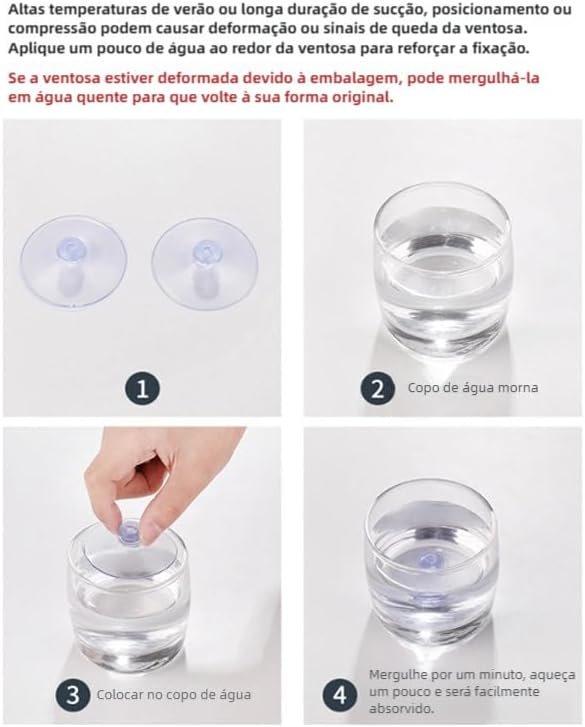 Altas temperaturas de verão ou longa duração de sucção, posicionamento ou compressão podem causar deformação ou sinais de queda da ventosa. Aplique um pouco de água ao redor da ventosa para reforçar a fixação.

Se a ventosa estiver deformada devido à embalagem, pode mergulhá-la em água quente para que volte à sua forma original.

1

2 Copo de água morna

3 Colocar no copo de água

4 Mergulhe por um minuto, aqueça um pouco e será facilmente absorvido.