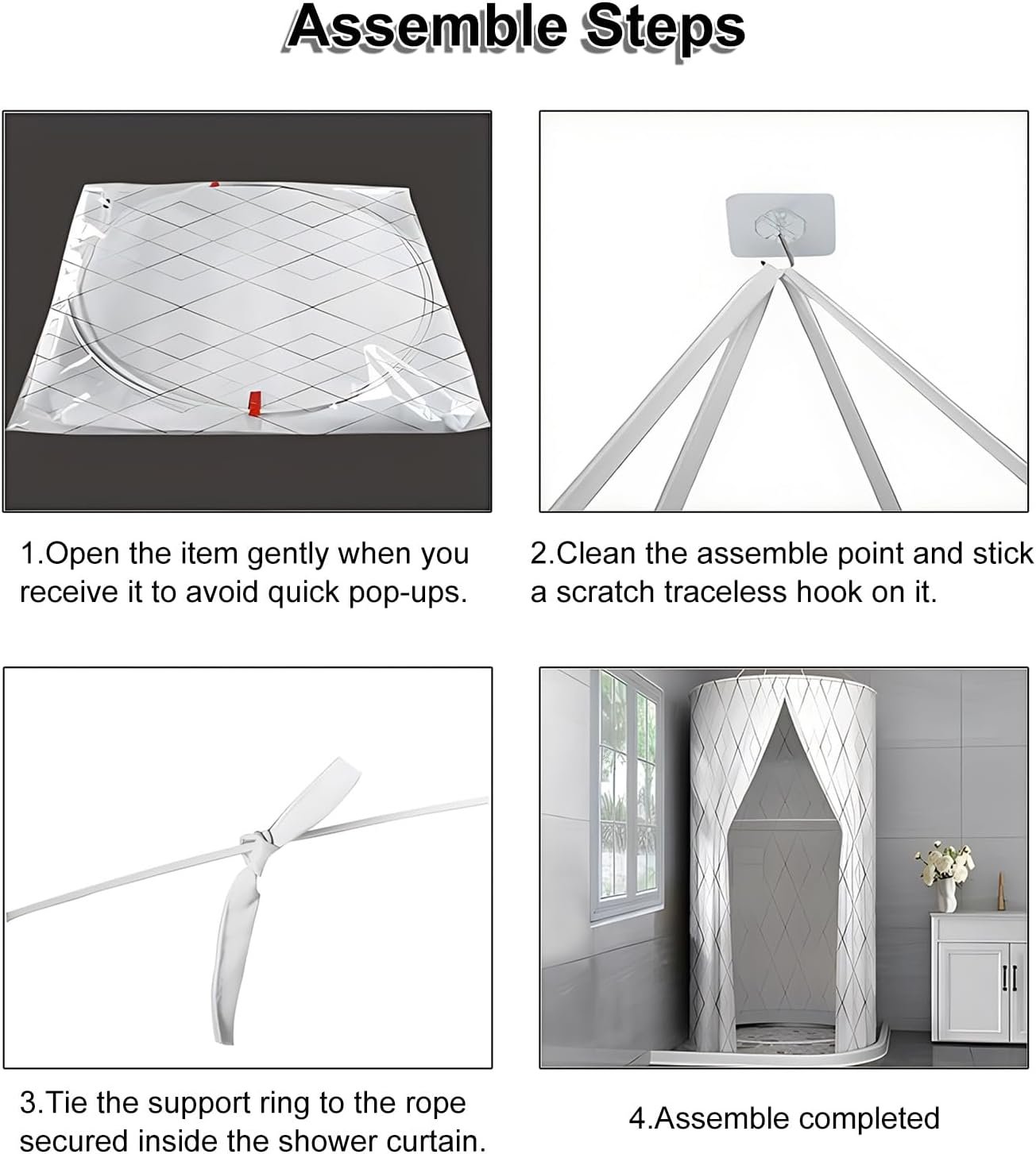 Assemble Steps

1.Open the item gently when you receive it to avoid quick pop-ups.

2.Clean the assemble point and stick a scratch traceless hook on it.

3.Tie the support ring to the rope secured inside the shower curtain.

4.Assemble completed