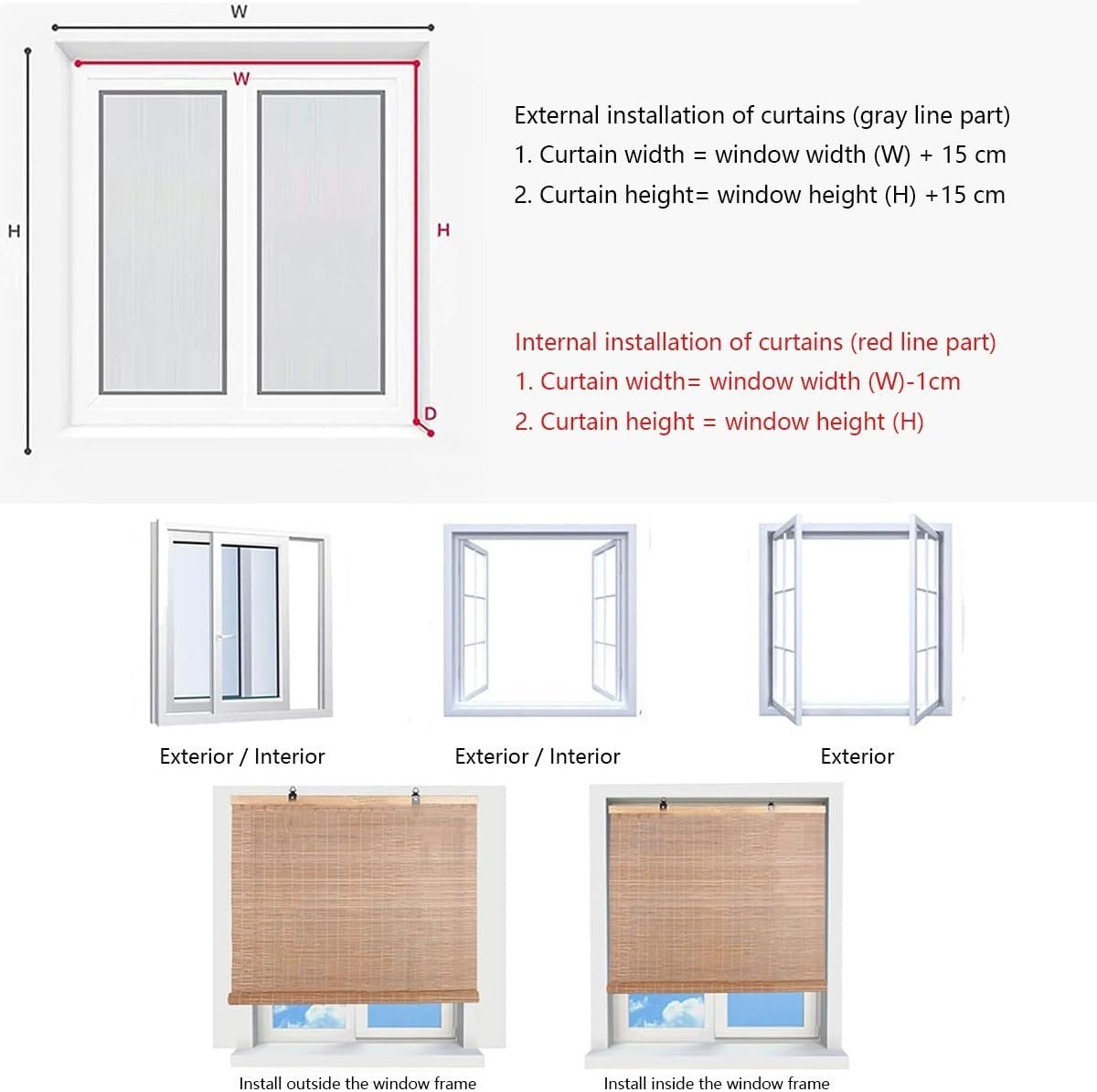 W

W

H

H

D

External installation of curtains (gray line part)
1. Curtain width = window width (W) + 15 cm
2. Curtain height= window height (H) +15 cm

Internal installation of curtains (red line part)
1. Curtain width= window width (W)-1cm
2. Curtain height = window height (H)

Exterior / Interior

Exterior / Interior

Exterior

Install outside the window frame

Install inside the window frame