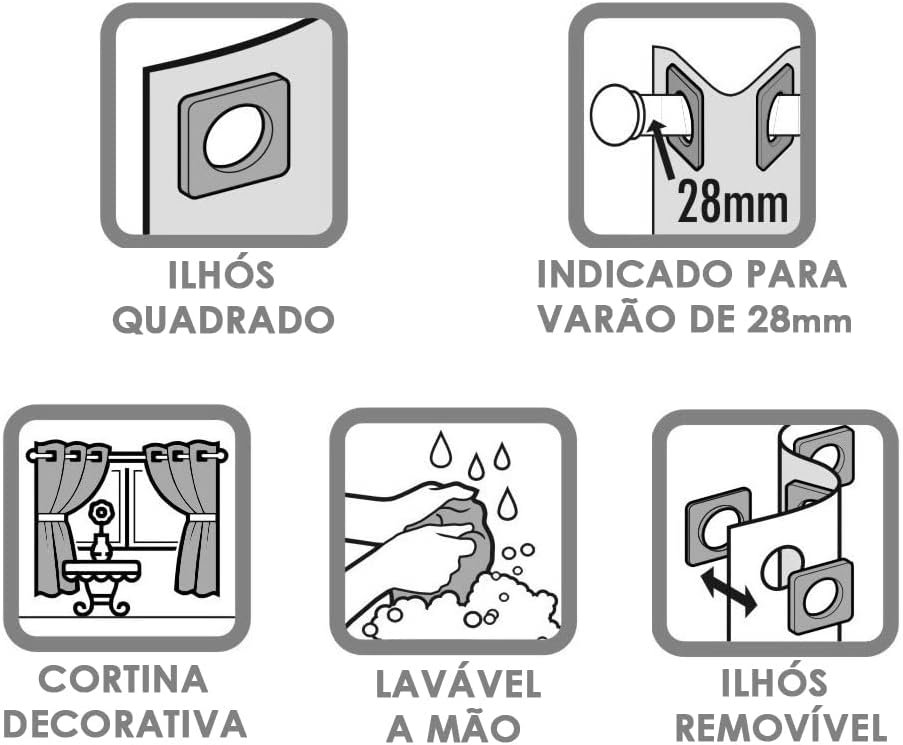 ILHÓS QUADRADO

28mm

INDICADO PARA VARÃO DE 28mm

CORTINA DECORATIVA

LAVÁVEL A MÃO

ILHÓS REMOVÍVEL