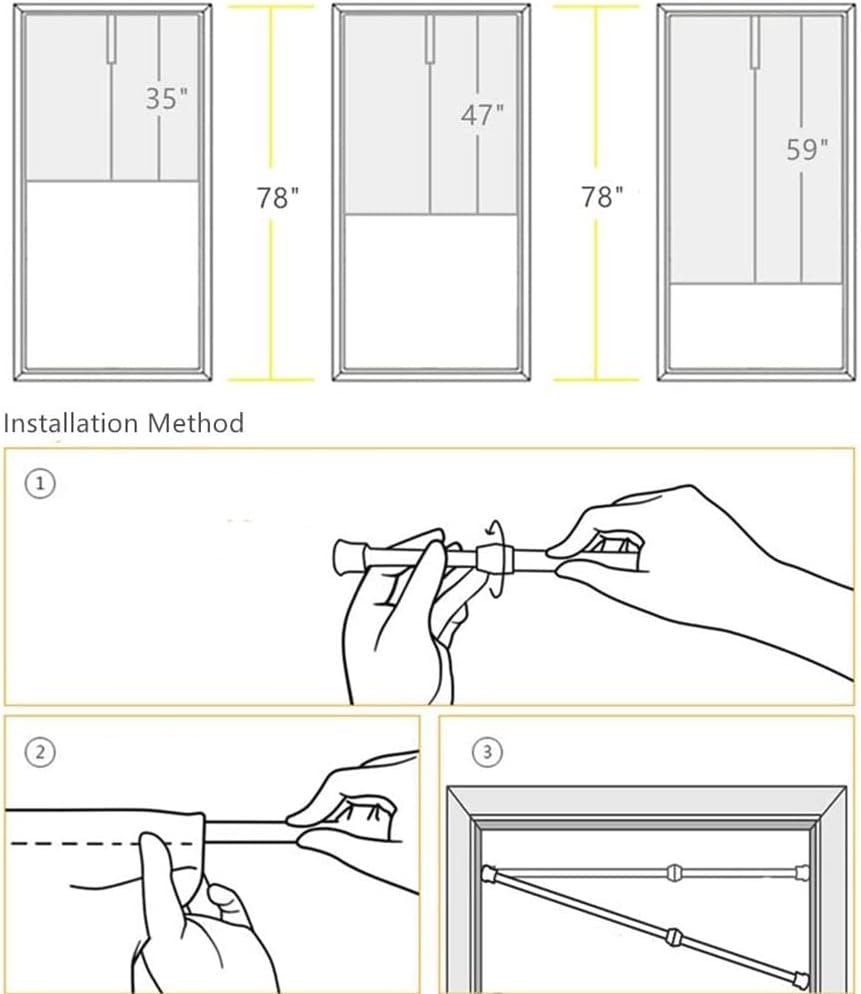 35"
78"
47"
78"
59"

Installation Method

①

②

③