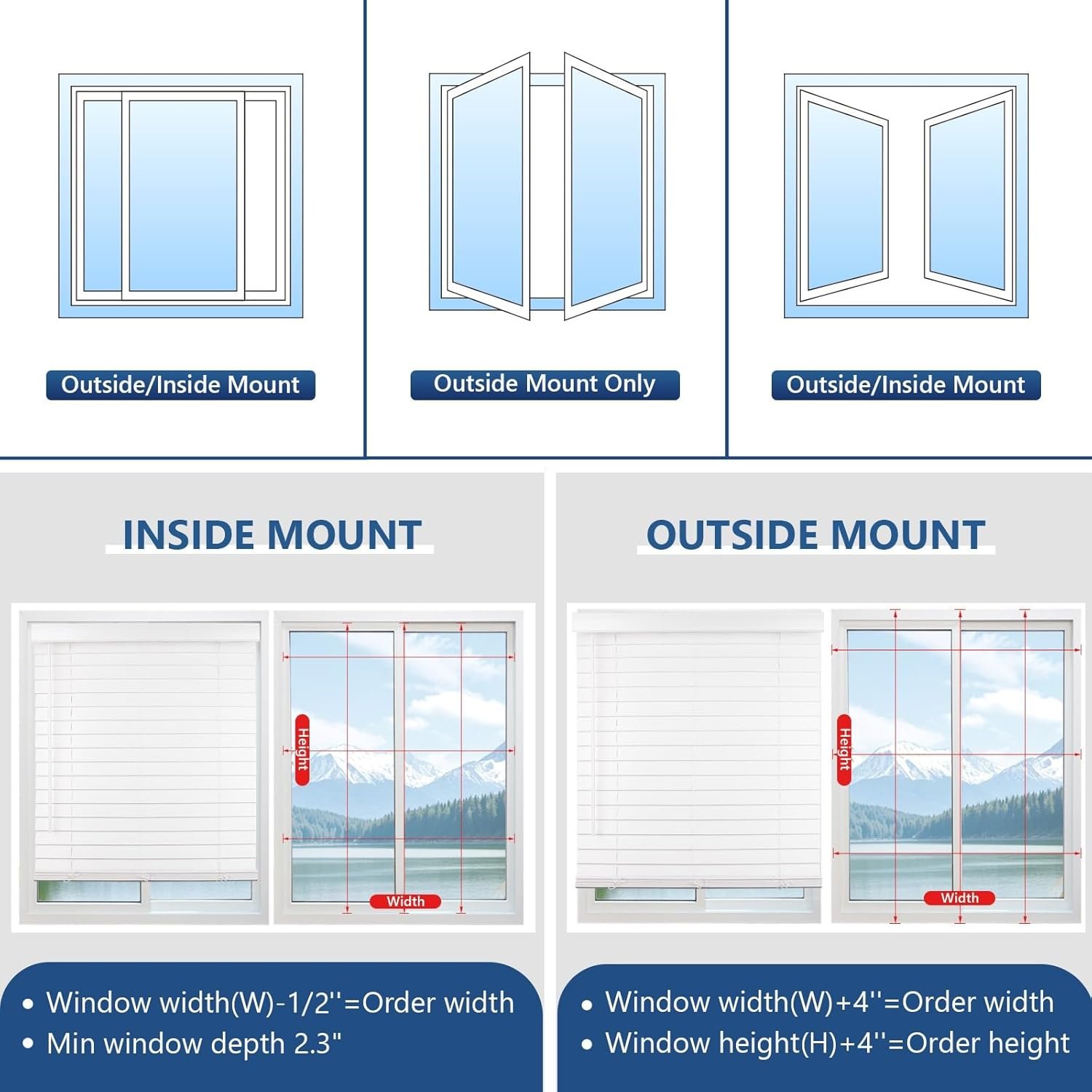 Outside/Inside Mount

Outside Mount Only

Outside/Inside Mount

INSIDE MOUNT

Height

Width

• Window width(W)-1/2''=Order width
• Min window depth 2.3"

OUTSIDE MOUNT

Height

Width

• Window width(W)+4''=Order width
• Window height(H)+4''=Order height