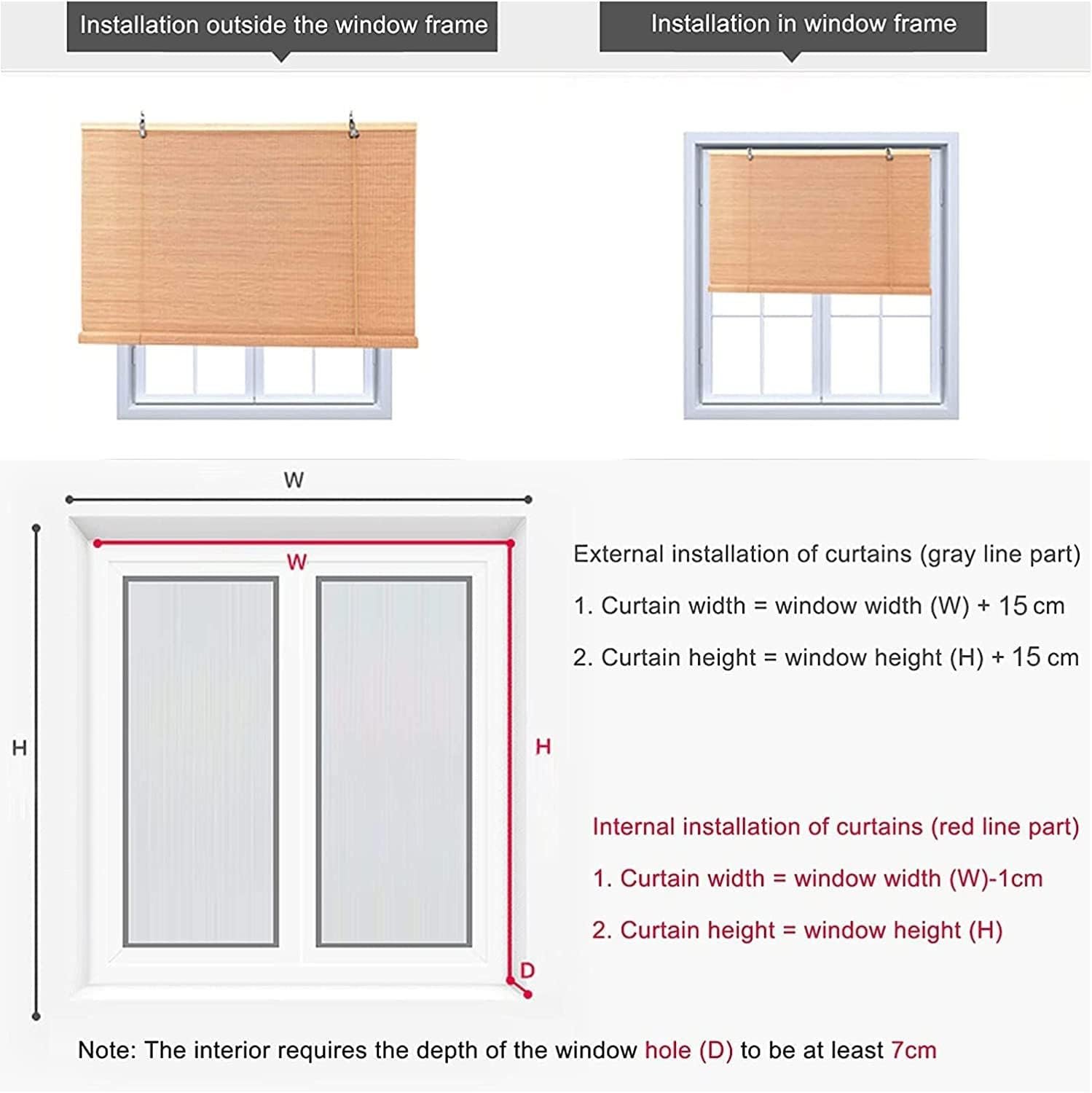 Installation outside the window frame

Installation in window frame

W

W

H

H

D

External installation of curtains (gray line part)

1. Curtain width = window width (W) + 15 cm

2. Curtain height = window height (H) + 15 cm

Internal installation of curtains (red line part)

1. Curtain width = window width (W)-1cm

2. Curtain height = window height (H)

Note: The interior requires the depth of the window hole (D) to be at least 7cm