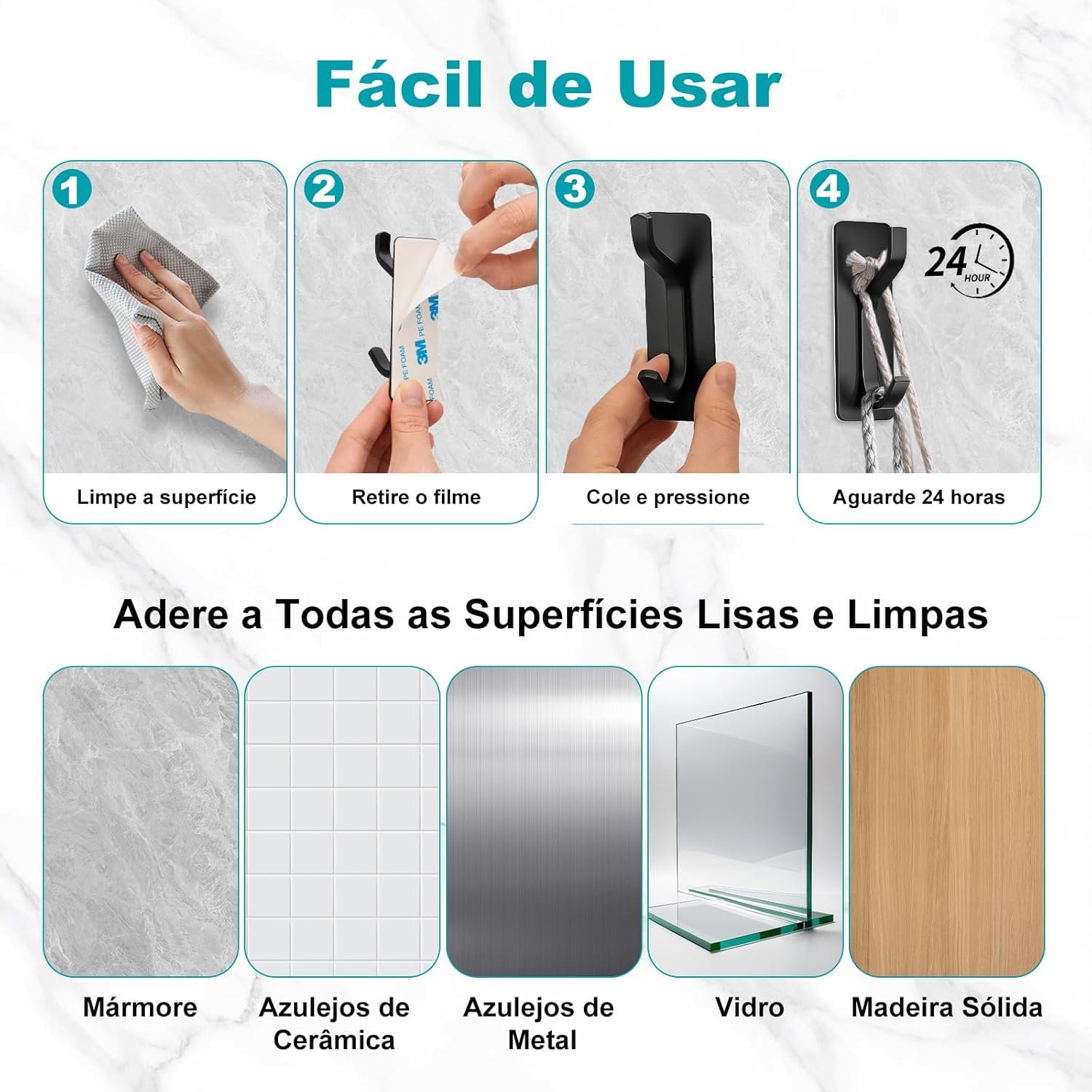 Fácil de Usar

1
Limpe a superfície

2
3M PE FOAM
3M PE FOAM
Retire o filme

3
Cole e pressione

4
24 HOUR
Aguarde 24 horas

Adere a Todas as Superfícies Lisas e Limpas

Mármore

Azulejos de Cerâmica

Azulejos de Metal

Vidro

Madeira Sólida