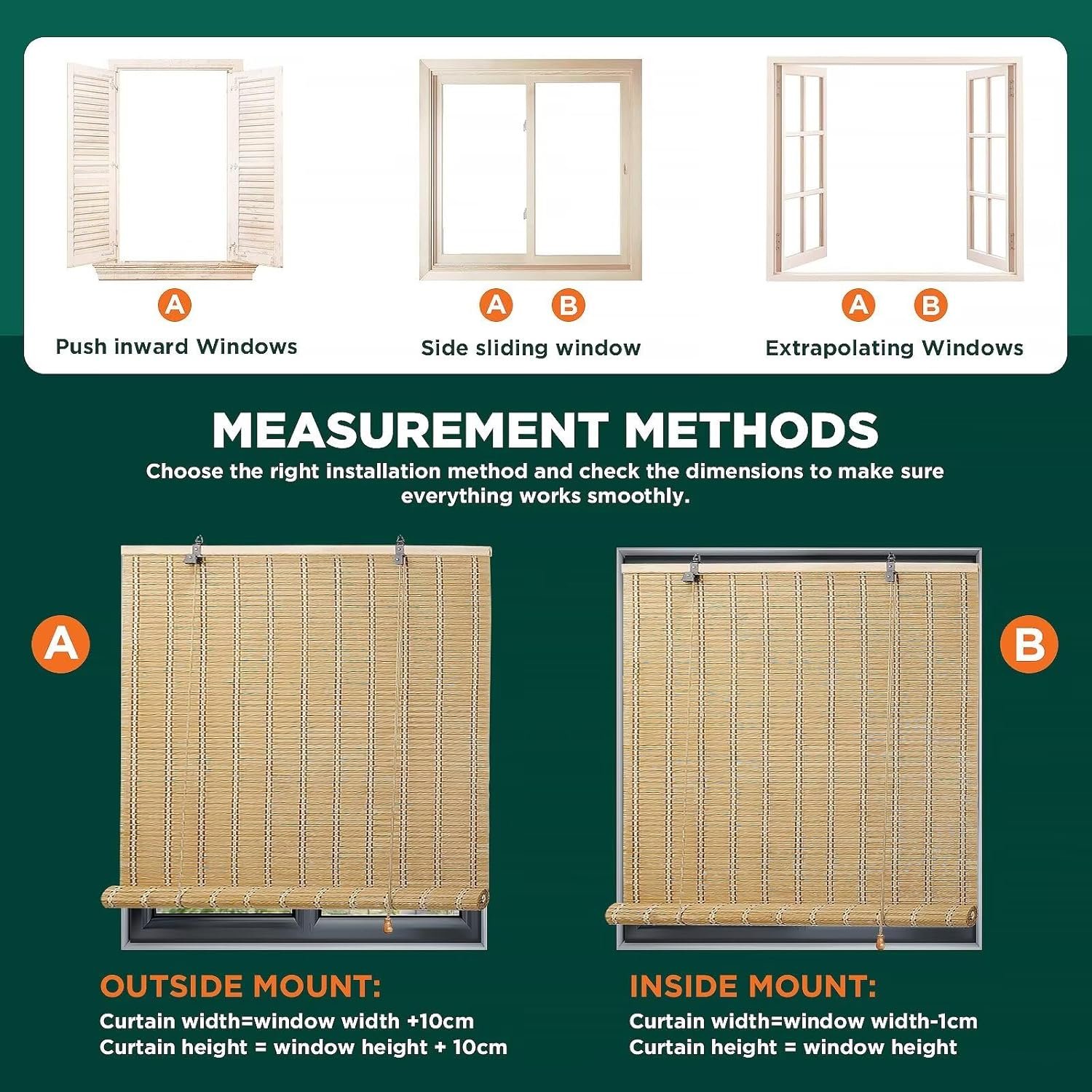 A
Push inward Windows

A B
Side sliding window

A B
Extrapolating Windows

MEASUREMENT METHODS
Choose the right installation method and check the dimensions to make sure everything works smoothly.

A

B

OUTSIDE MOUNT:
Curtain width=window width +10cm
Curtain height = window height + 10cm

INSIDE MOUNT:
Curtain width=window width-1cm
Curtain height = window height