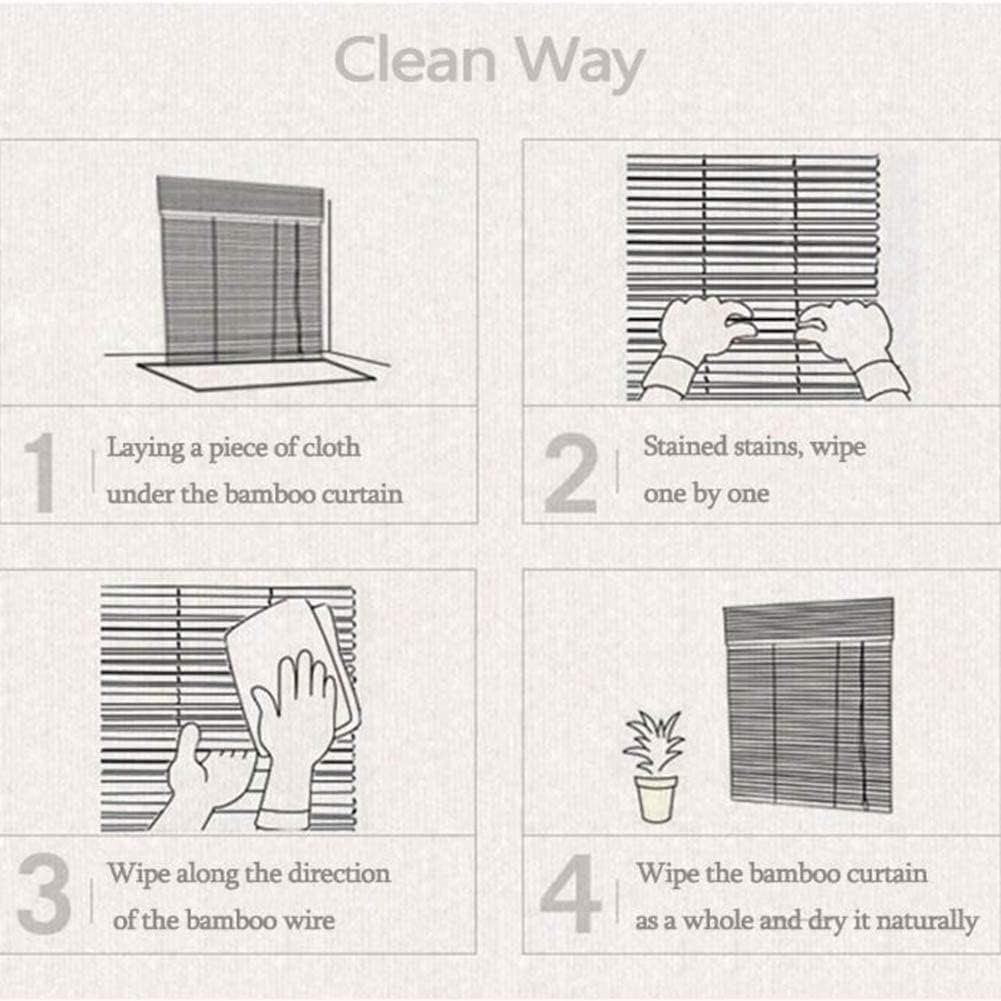 Clean Way

1 Laying a piece of cloth under the bamboo curtain

2 Stained stains, wipe one by one

3 Wipe along the direction of the bamboo wire

4 Wipe the bamboo curtain as a whole and dry it naturally