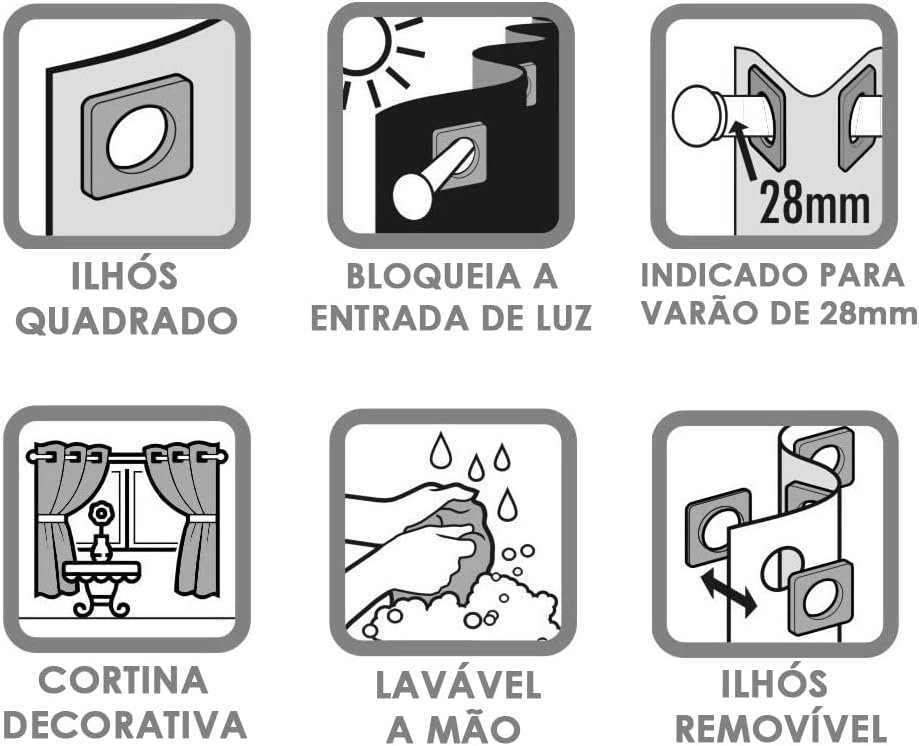 ILHÓS QUADRADO

BLOQUEIA A ENTRADA DE LUZ

28mm

INDICADO PARA VARÃO DE 28mm

CORTINA DECORATIVA

LAVÁVEL A MÃO

ILHÓS REMOVÍVEL