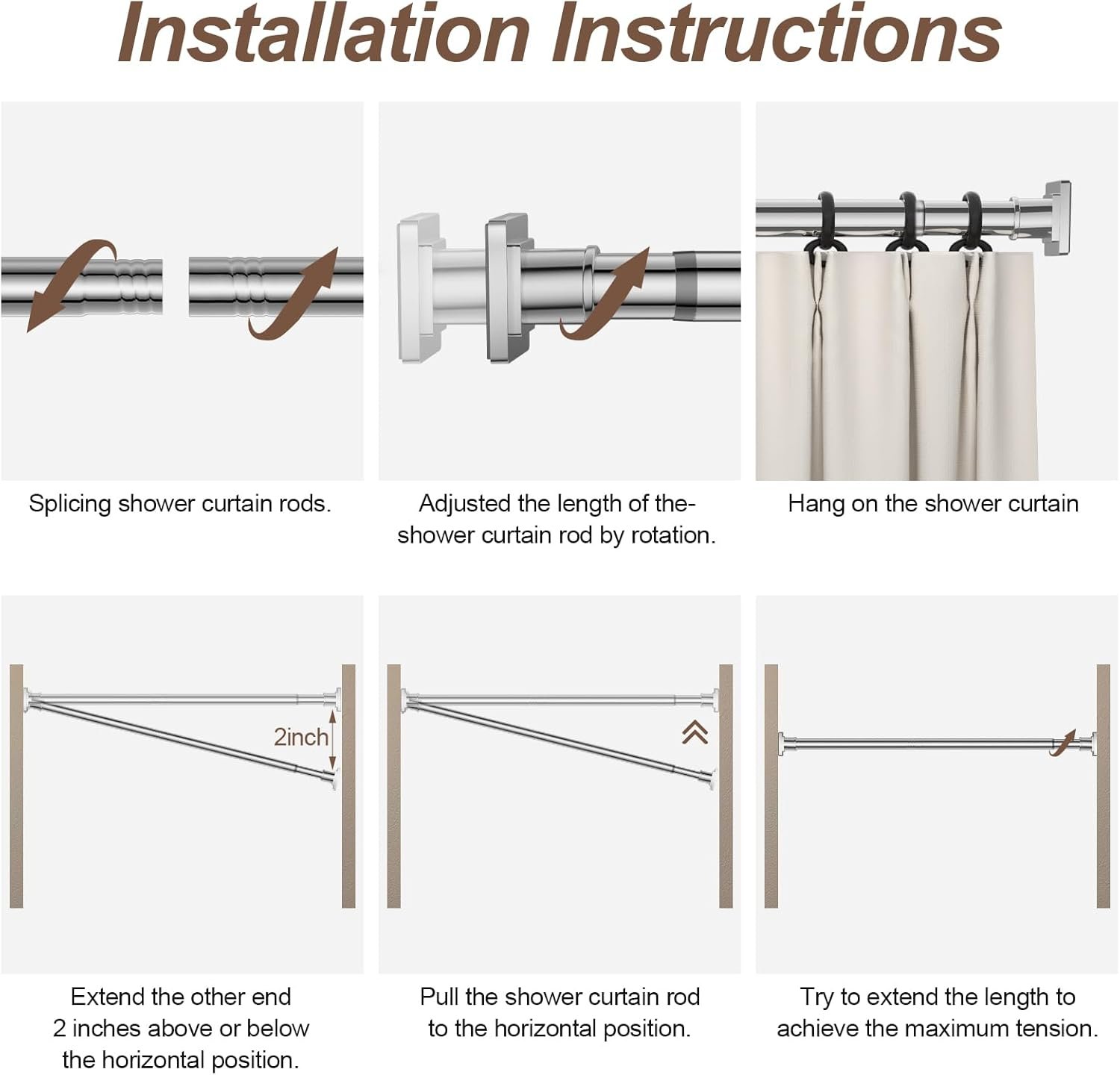 Installation Instructions

Splicing shower curtain rods.

Adjusted the length of the-shower curtain rod by rotation.

Hang on the shower curtain

2inch

Extend the other end 2 inches above or below the horizontal position.

Pull the shower curtain rod to the horizontal position.

Try to extend the length to achieve the maximum tension.