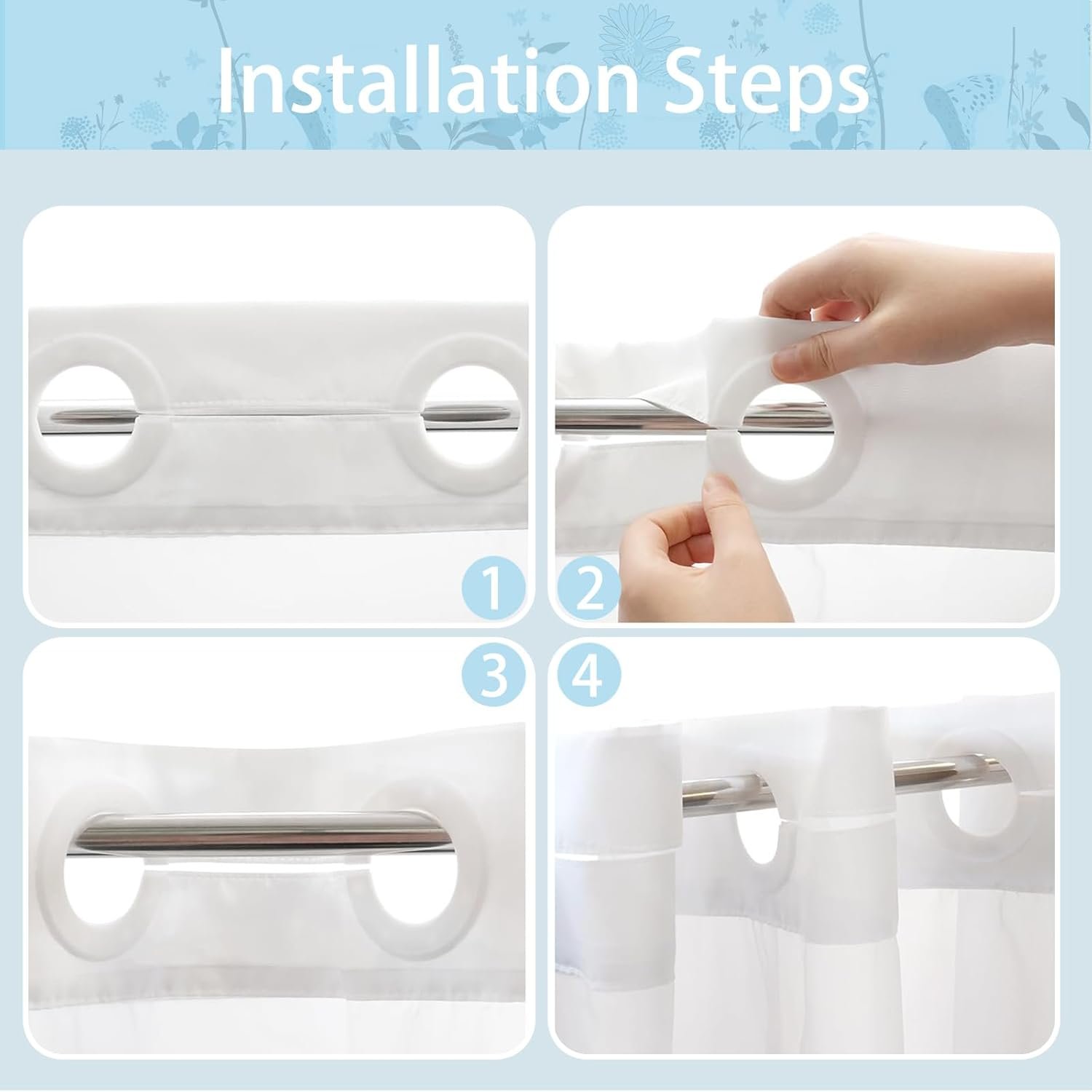 Installation Steps

1

2

3

4