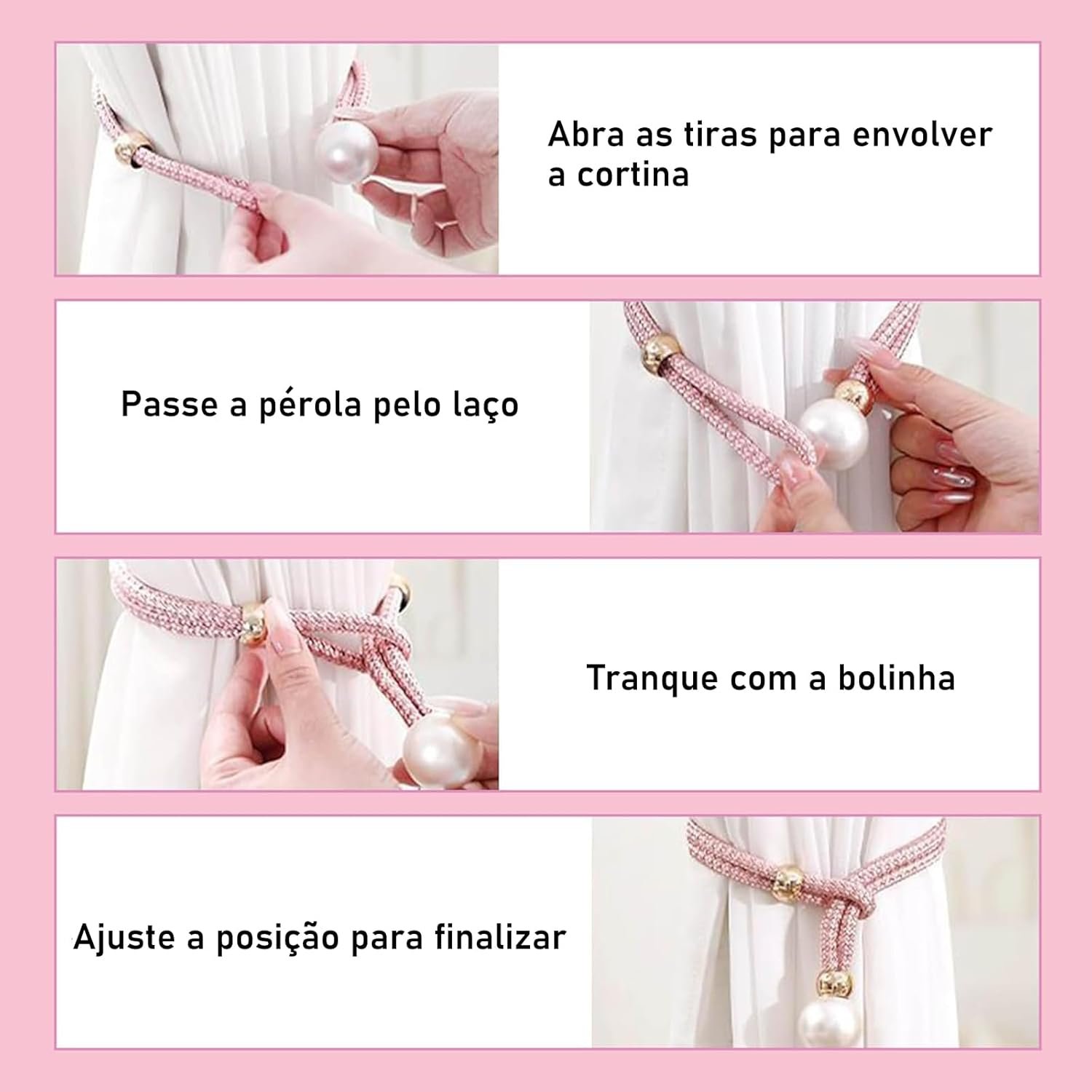 Abra as tiras para envolver a cortina

Passe a pérola pelo laço

Tranque com a bolinha

Ajuste a posição para finalizar