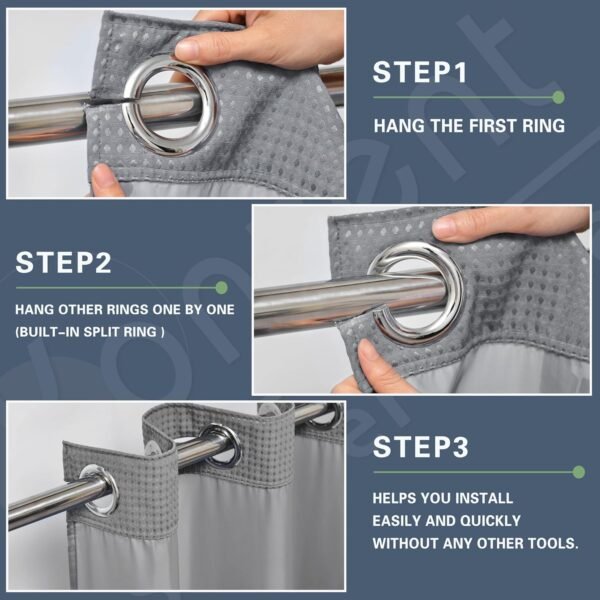 STEP1

HANG THE FIRST RING

STEP2

HANG OTHER RINGS ONE BY ONE (BUILT-IN SPLIT RING )

STEP3

HELPS YOU INSTALL EASILY AND QUICKLY WITHOUT ANY OTHER TOOLS.