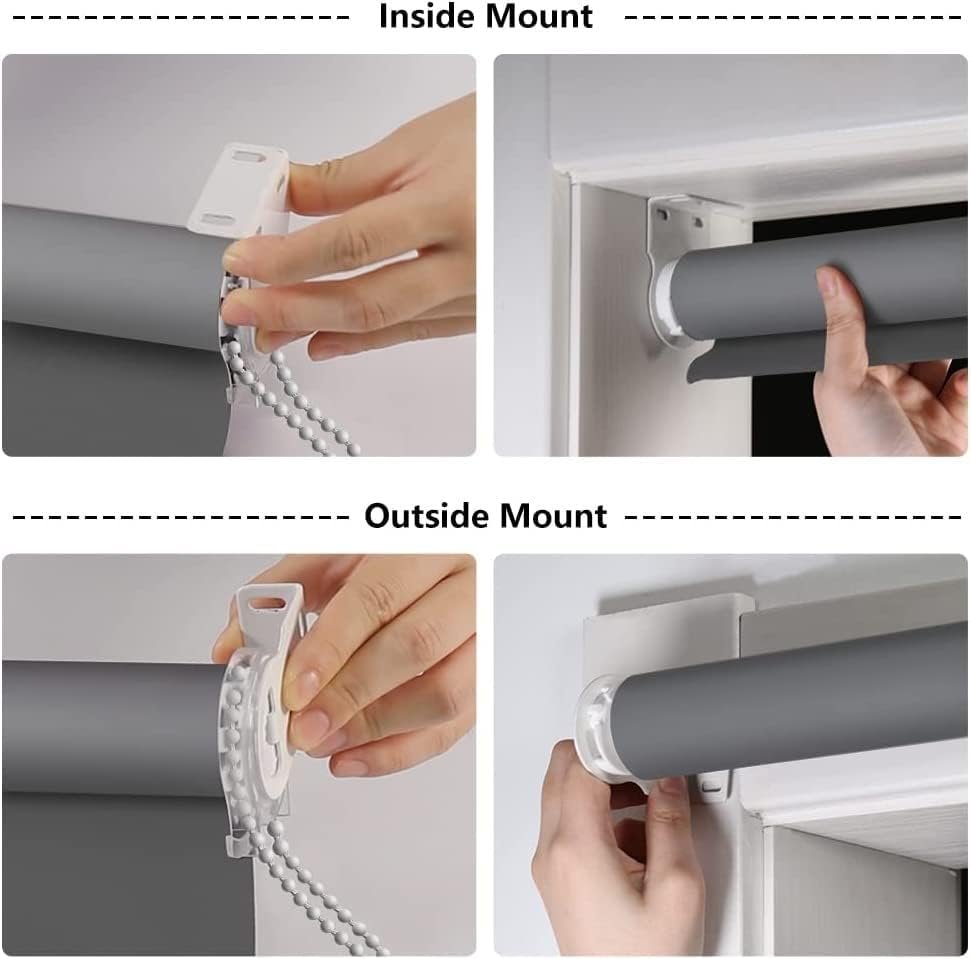 Inside Mount

Outside Mount